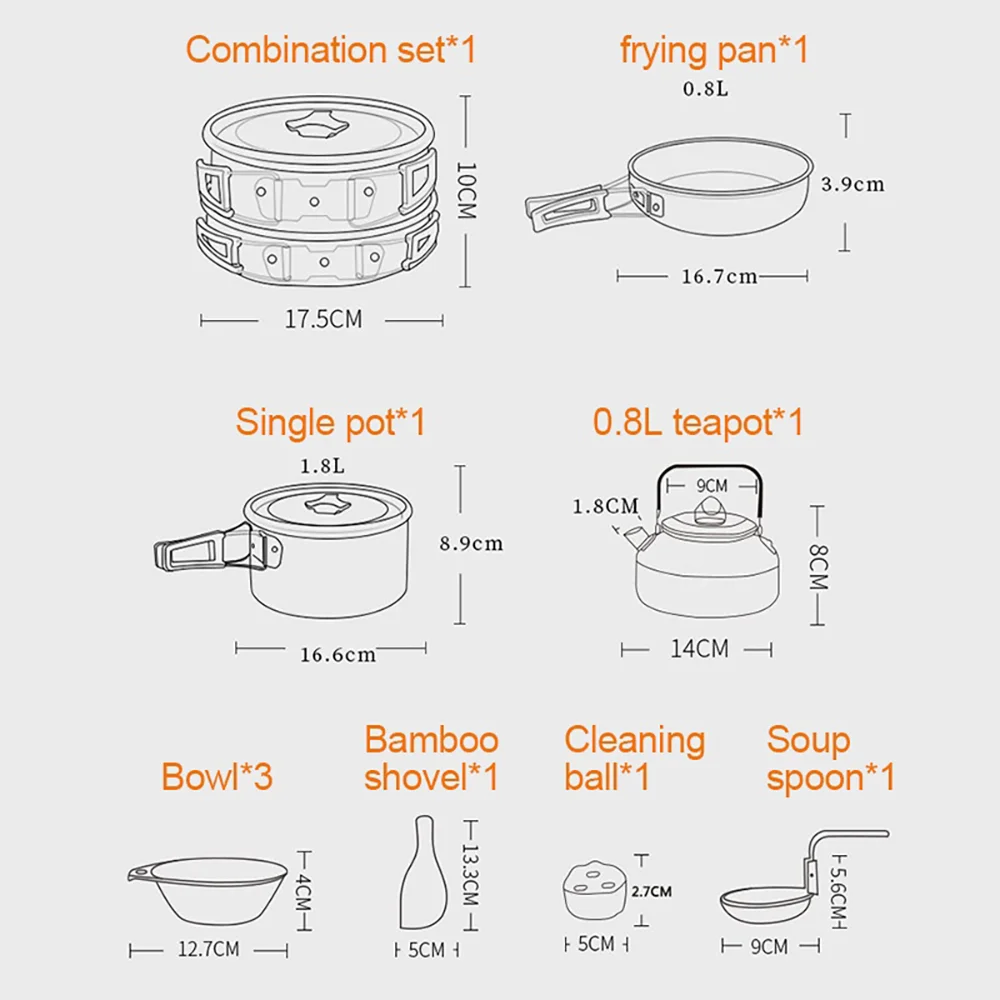 Combination set*1

10CM

17.5CM

frying pan*1

0.8L

3.9cm

16.7cm

Single pot*1

1.8L

8.9cm

16.6cm

0.8L teapot*1

9CM

1.8CM

8CM

14CM

Bowl*3

4CM

12.7CM

Bamboo shovel*1

13.3CM

5CM

Cleaning ball*1

2.7CM

5CM

Soup spoon*1

5.6CM

9CM