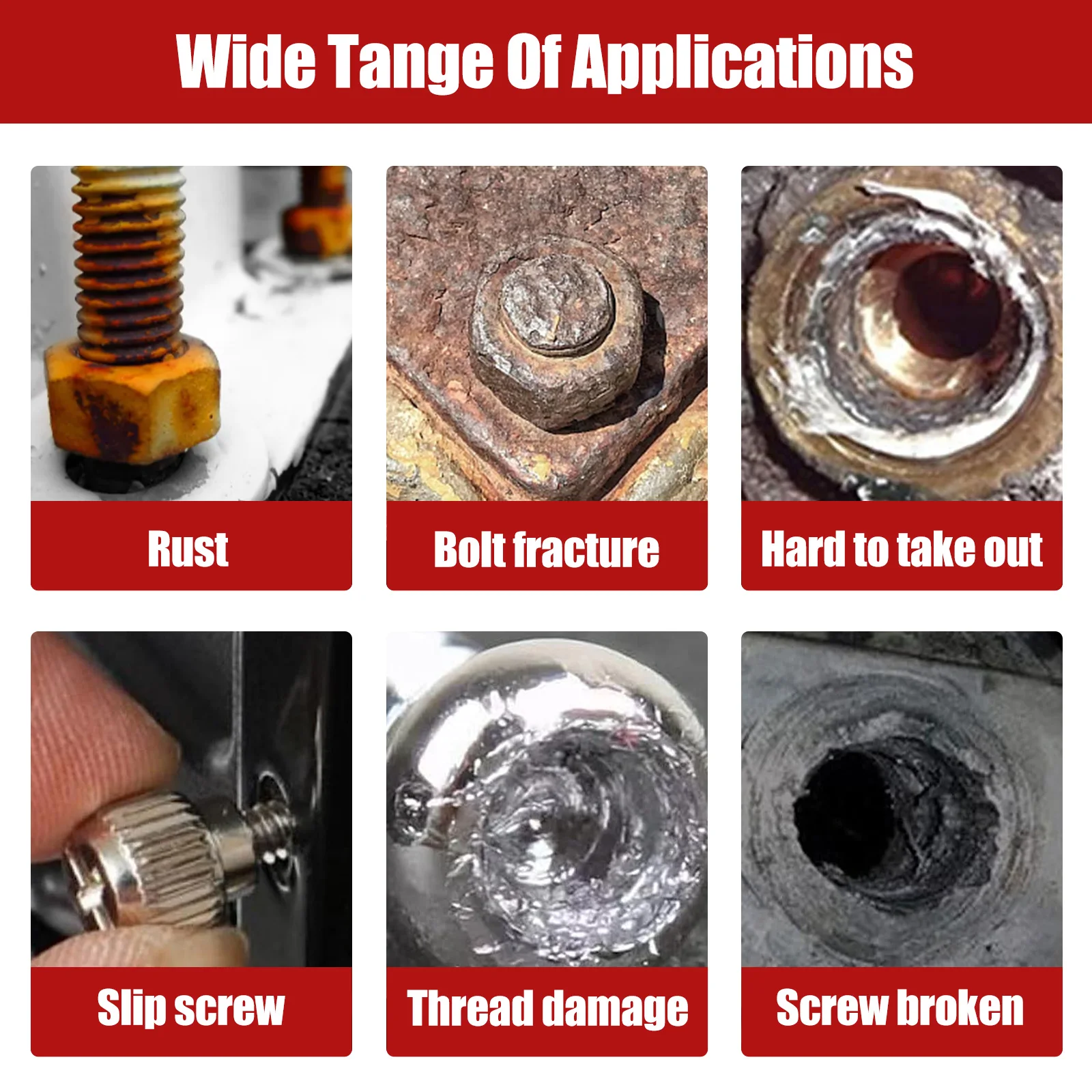 Wide Tange Of Applications

Rust

Bolt fracture

Hard to take out

Slip screw

Thread damage

Screw broken