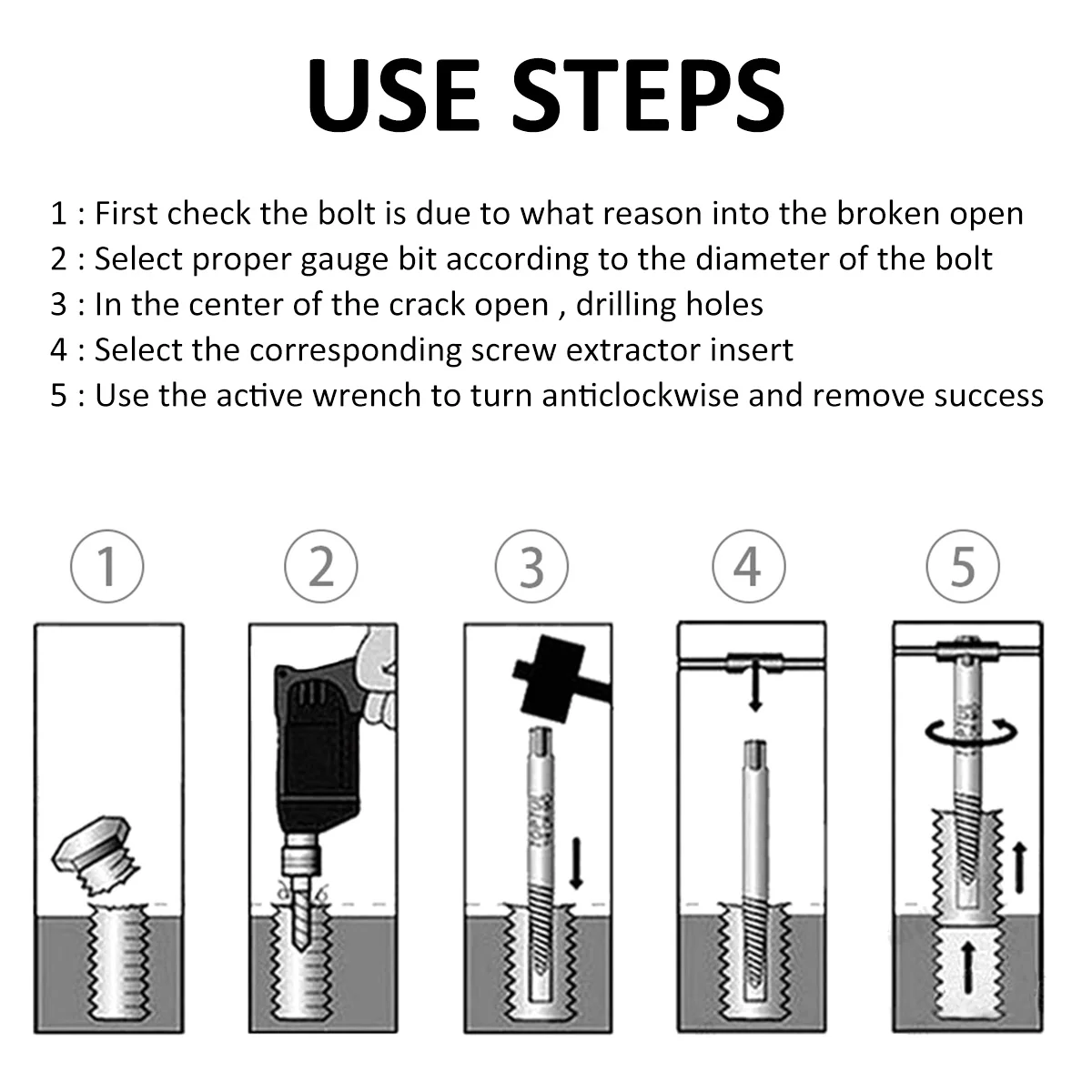 USE STEPS

1 : First check the bolt is due to what reason into the broken open
2 : Select proper gauge bit according to the diameter of the bolt
3 : In the center of the crack open , drilling holes
4 : Select the corresponding screw extractor insert
5 : Use the active wrench to turn anticlockwise and remove success

1

2

3

4

5