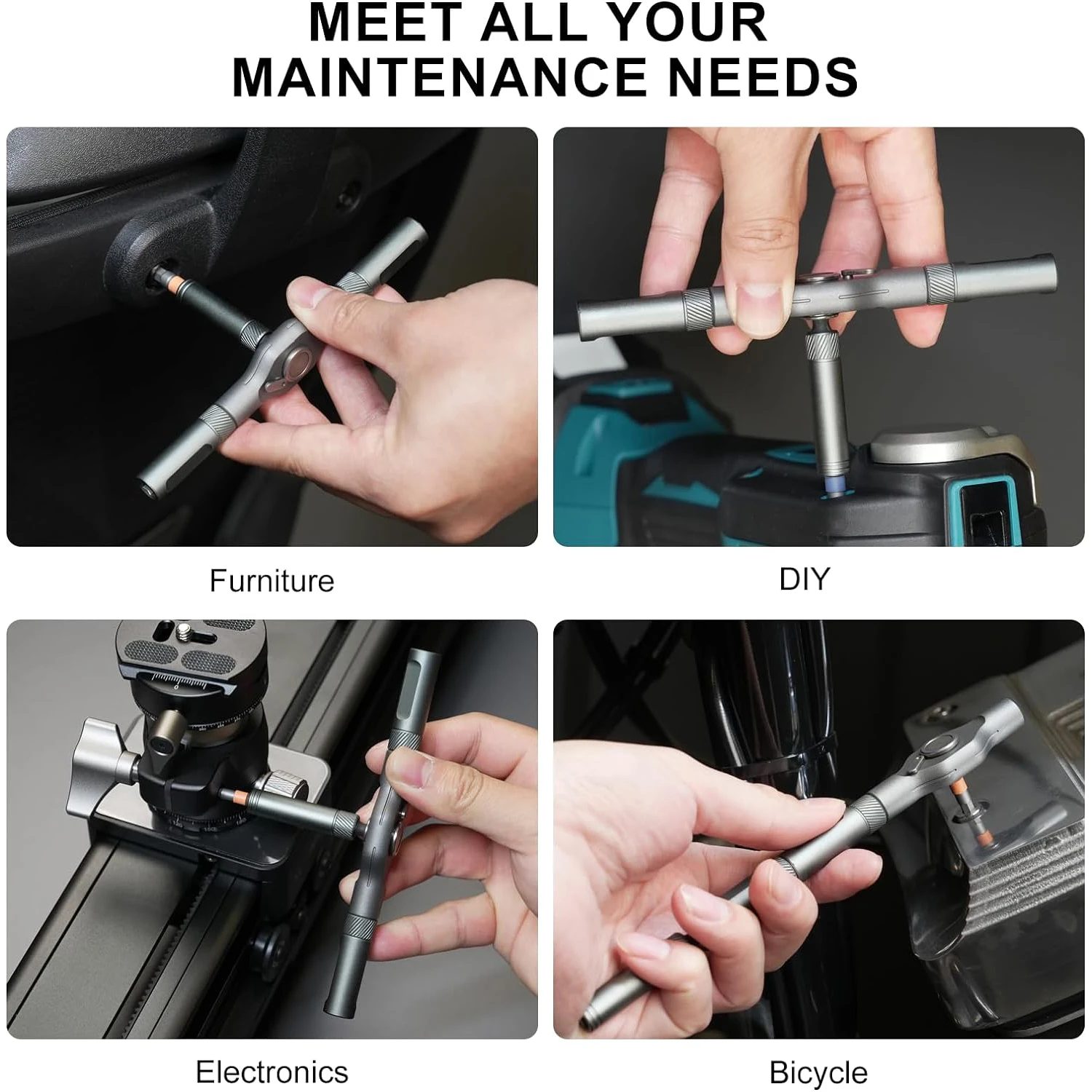 MEET ALL YOUR MAINTENANCE NEEDS

Furniture

DIY

Electronics

Bicycle