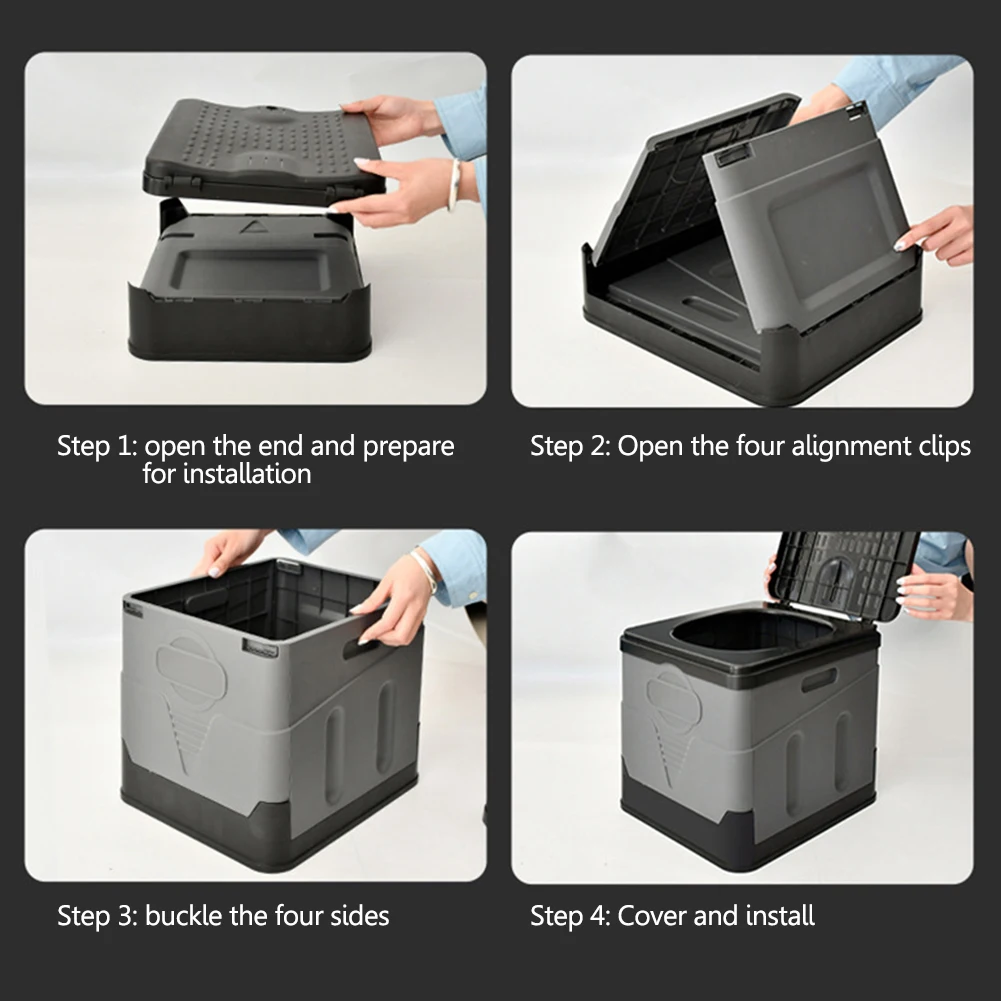 Step 1: open the end and prepare for installation

Step 2: Open the four alignment clips

Step 3: buckle the four sides

Step 4: Cover and install