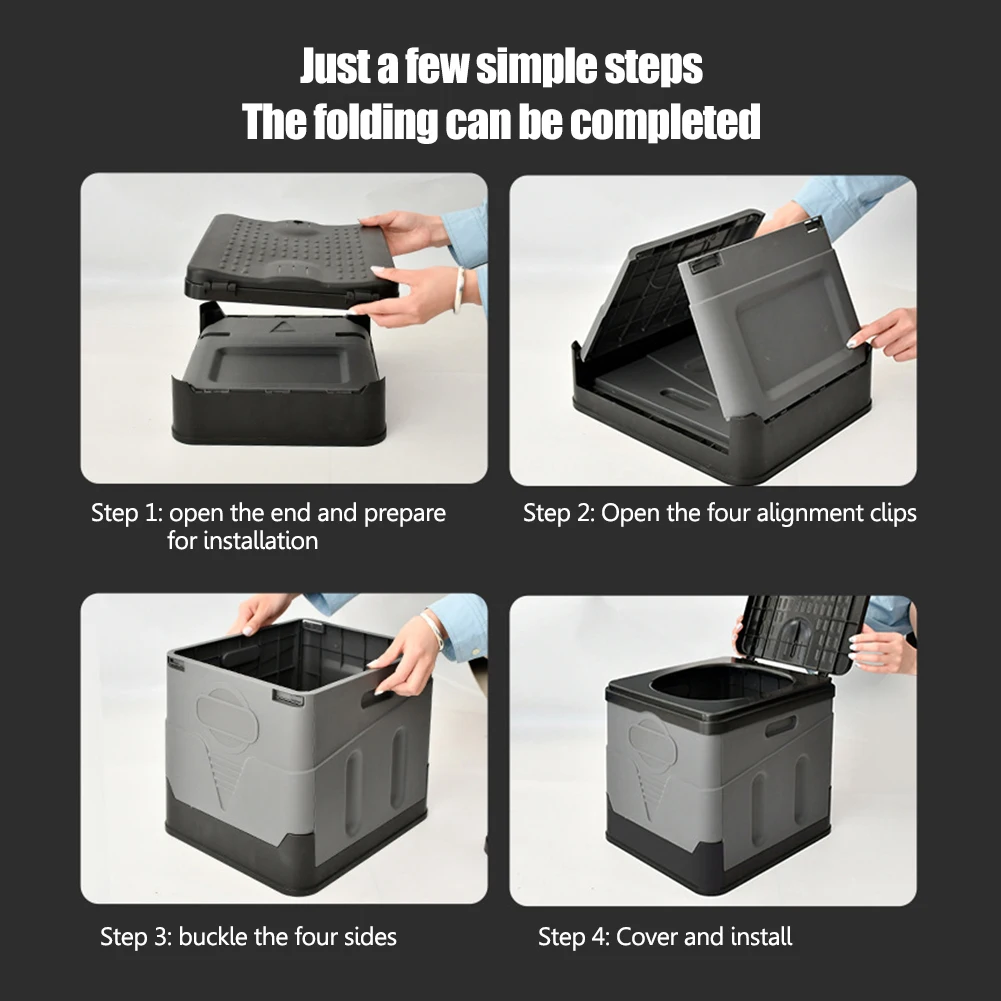 Just a few simple steps
The folding can be completed

Step 1: open the end and prepare for installation

Step 2: Open the four alignment clips

Step 3: buckle the four sides

Step 4: Cover and install